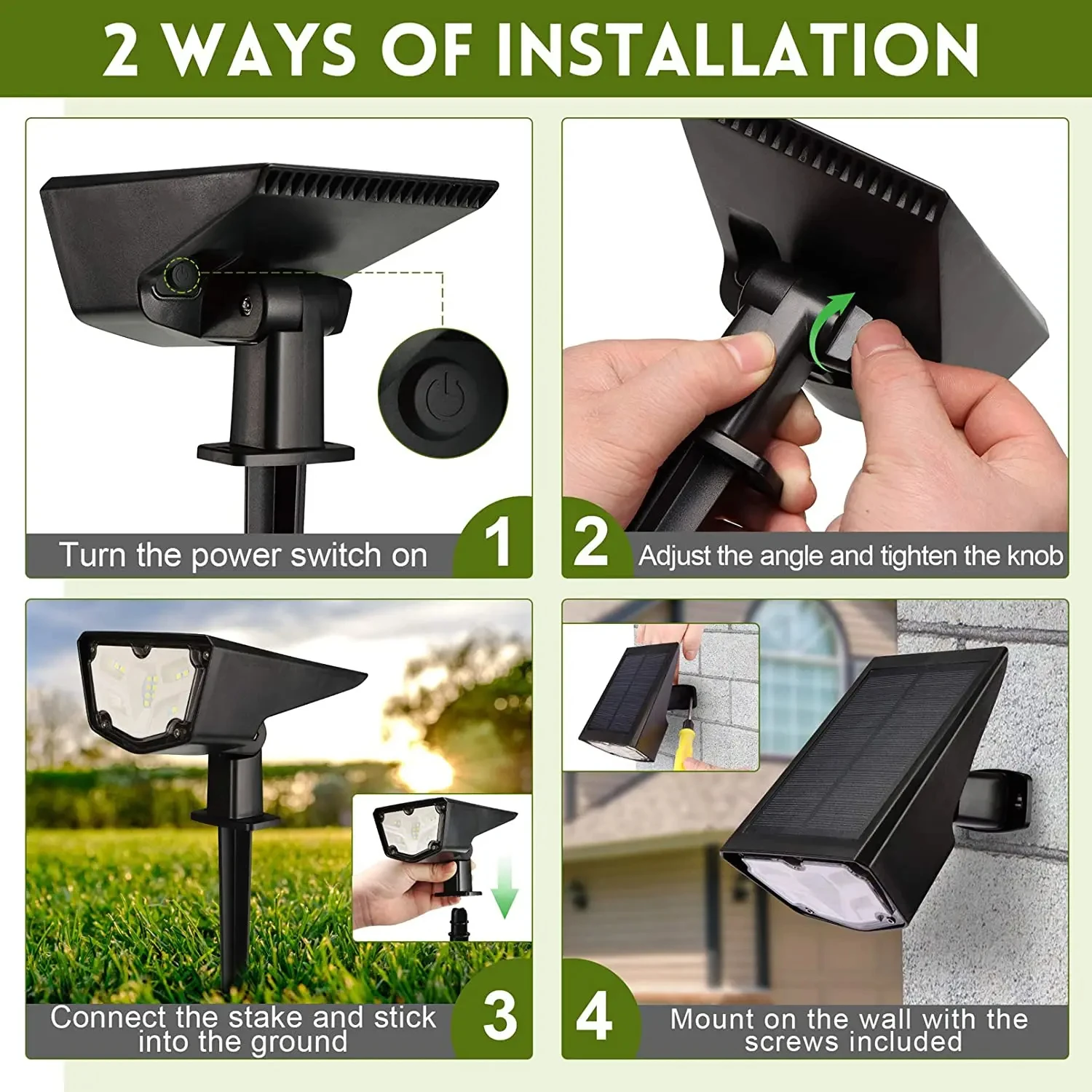 2 WAYS OF INSTALLATION

Turn the power switch on 1

2 Adjust the angle and tighten the knob

Connect the stake and stick into the ground 3

4 Mount on the wall with the screws included